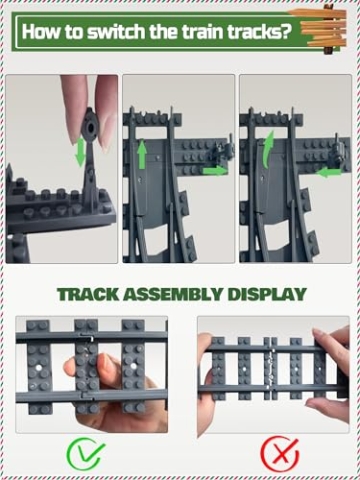 How to switch the train tracks?

TRACK ASSEMBLY DISPLAY