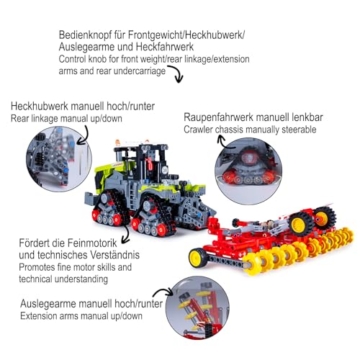 Bedienknopf für Frontgewicht/Heckhubwerk/ Auslegearme und Heckfahrwerk
Control knob for front weight/rear linkage/extension arms and rear undercarriage

Heckhubwerk manuell hoch/runter
Rear linkage manual up/down

Raupenfahrwerk manuell lenkbar
Crawler chassis manually steerable

Fördert die Feinmotorik und technisches Verständnis
Promotes fine motor skills and technical understanding

Auslegearme manuell hoch/runter
Extension arms manual up/down