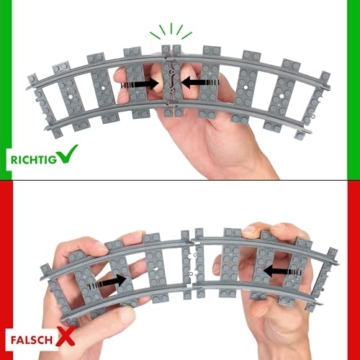 RICHTIG

FALSCH