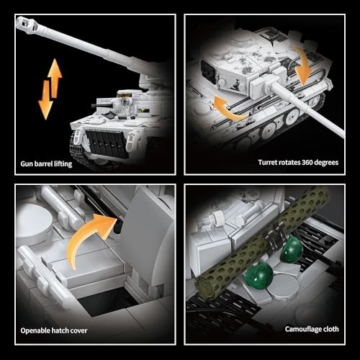 Gun barrel lifting

Turret rotates 360 degrees

Openable hatch cover

Camouflage cloth