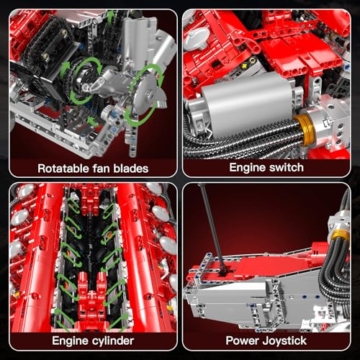 Rotatable fan blades

Engine switch

Engine cylinder

Power Joystick