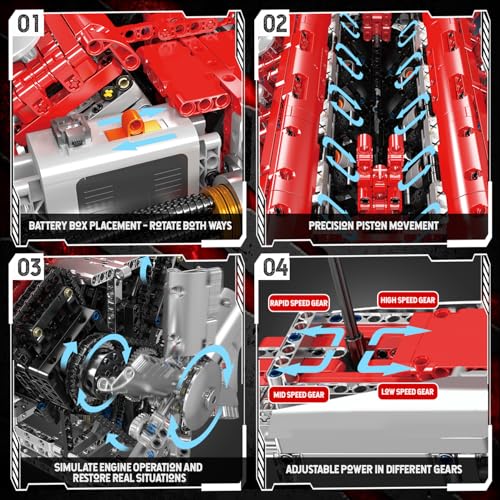 01

BATTERY BOX PLACEMENT - ROTATE BOTH WAYS

02

PRECISION PISTON MOVEMENT

03

SIMULATE ENGINE OPERATION AND RESTORE REAL SITUATIONS

04

RAPID SPEED GEAR

HIGH SPEED GEAR

MID SPEED GEAR

LOW SPEED GEAR

ADJUSTABLE POWER IN DIFFERENT GEARS