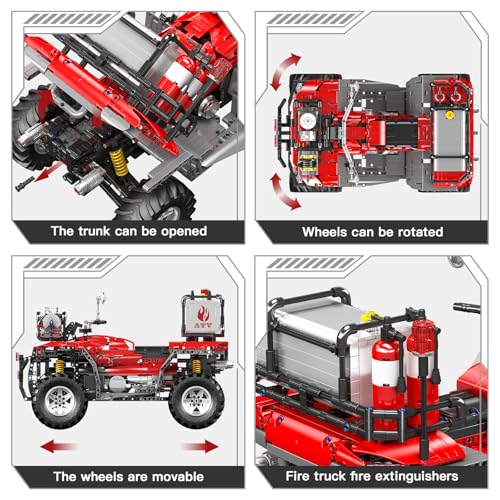 The trunk can be opened

Wheels can be rotated

ATV

The wheels are movable

Fire truck fire extinguishers