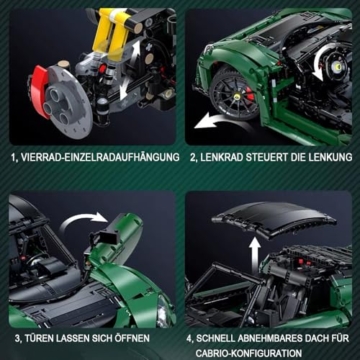 1, VIERRAD-EINZELRADAUFHÄNGUNG

2, LENKRAD STEUERT DIE LENKUNG

3, TÜREN LASSEN SICH ÖFFNEN

4, SCHNELL ABNEHMBARES DACH FÜR CABRIO-KONFIGURATION