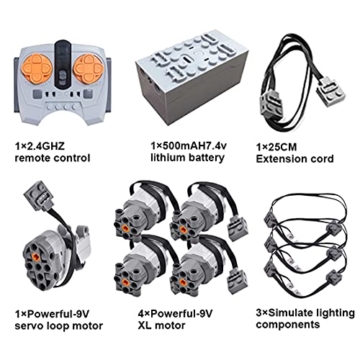 1×2.4GHZ
remote control

1×500mAH7.4v
lithium battery

1×25CM
Extension cord

1×Powerful-9V
servo loop motor

4×Powerful-9V
XL motor

3×Simulate lighting
components